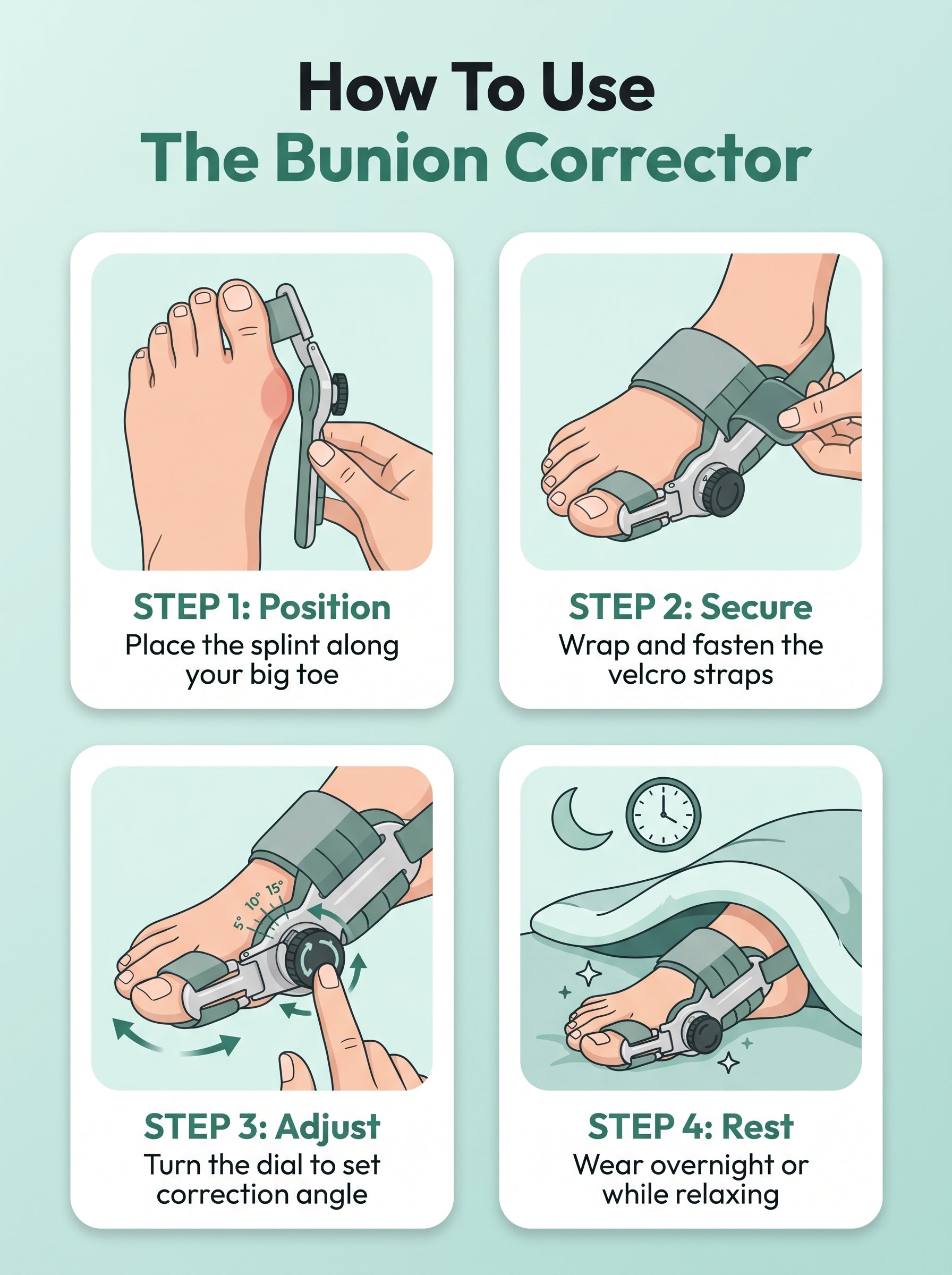 How To Use
The Bunion Corrector

STEP 1: Position
Place the splint along your big toe

STEP 2: Secure
Wrap and fasten the velcro straps

5° 10° 15°

STEP 3: Adjust
Turn the dial to set correction angle

STEP 4: Rest
Wear overnight or while relaxing